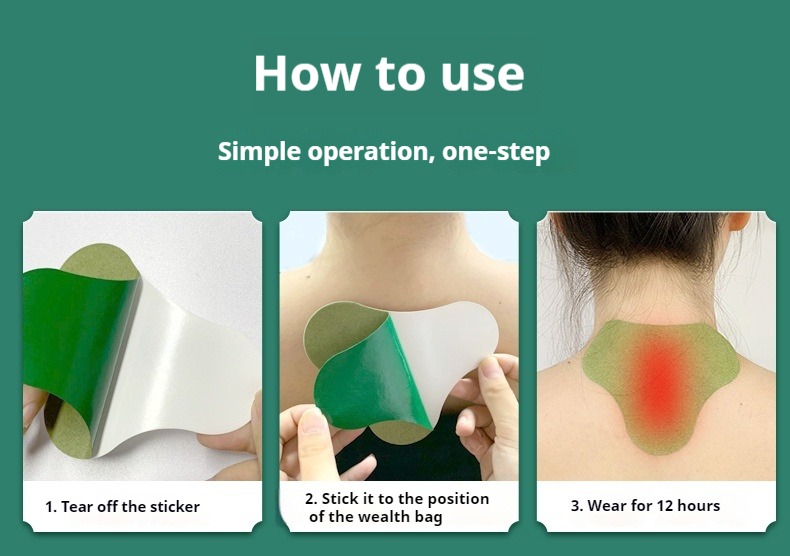 How to use

Simple operation, one-step

1. Tear off the sticker

2. Stick it to the position of the wealth bag

3. Wear for 12 hours